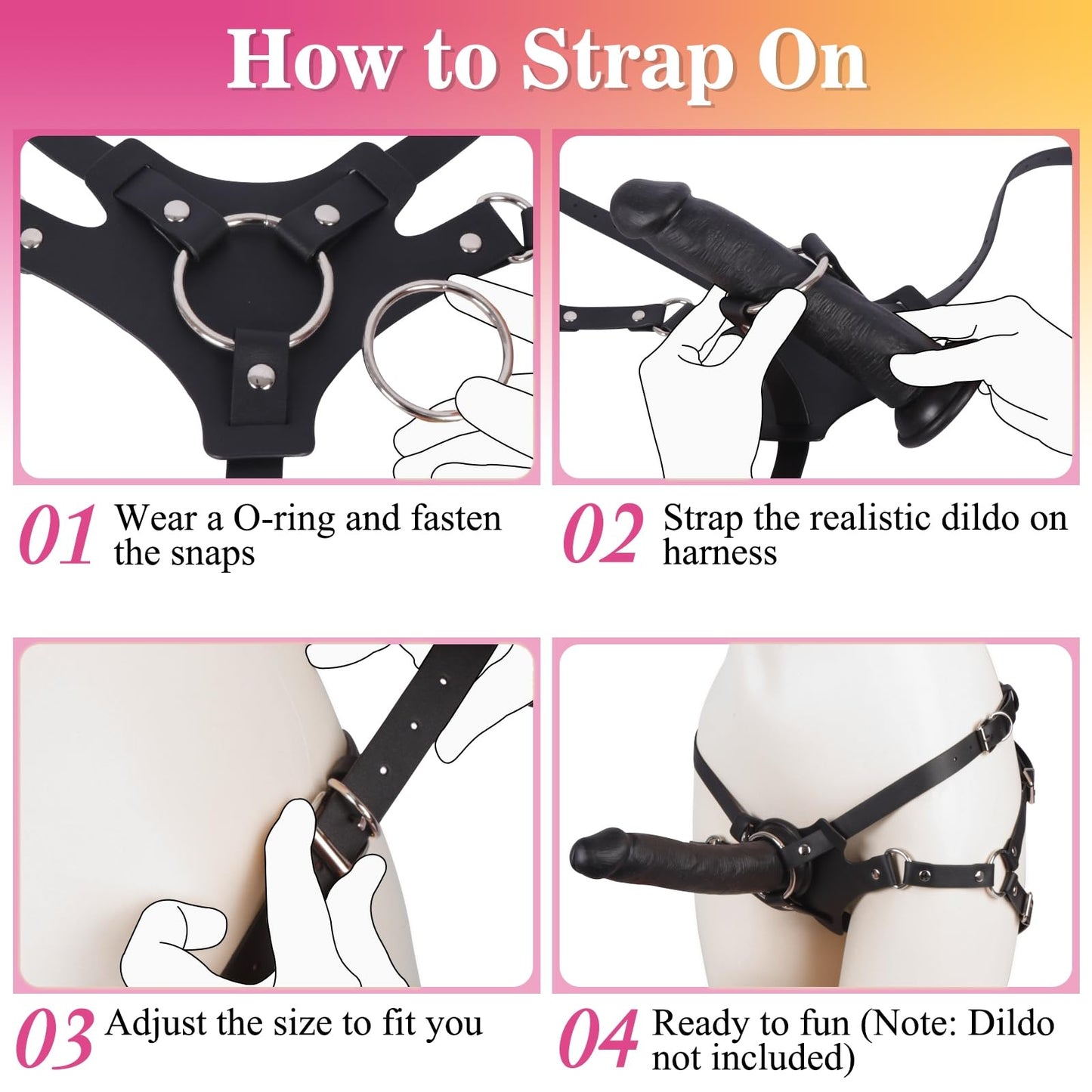 How to Strap On

01 Wear a O-ring and fasten the snaps

02 Strap the realistic dildo on harness

03 Adjust the size to fit you

04 Ready to fun (Note: Dildo not included)