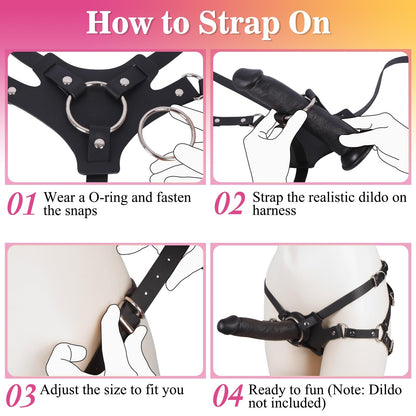 How to Strap On

01 Wear a O-ring and fasten the snaps

02 Strap the realistic dildo on harness

03 Adjust the size to fit you

04 Ready to fun (Note: Dildo not included)