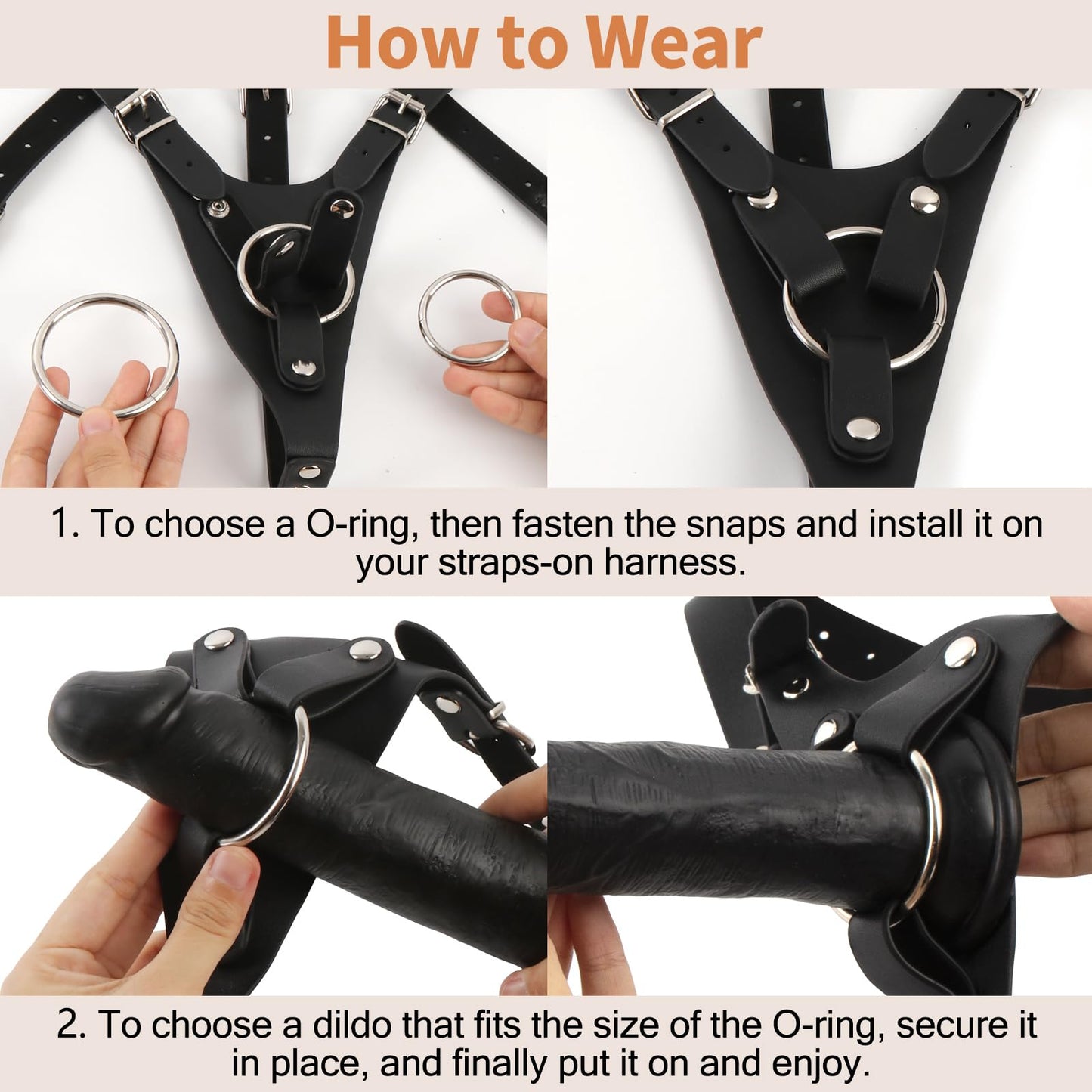 How to Wear

1. To choose a O-ring, then fasten the snaps and install it on your straps-on harness.

2. To choose a dildo that fits the size of the O-ring, secure it in place, and finally put it on and enjoy.