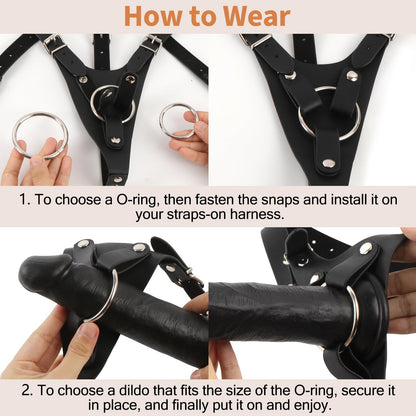 How to Wear

1. To choose a O-ring, then fasten the snaps and install it on your straps-on harness.

2. To choose a dildo that fits the size of the O-ring, secure it in place, and finally put it on and enjoy.